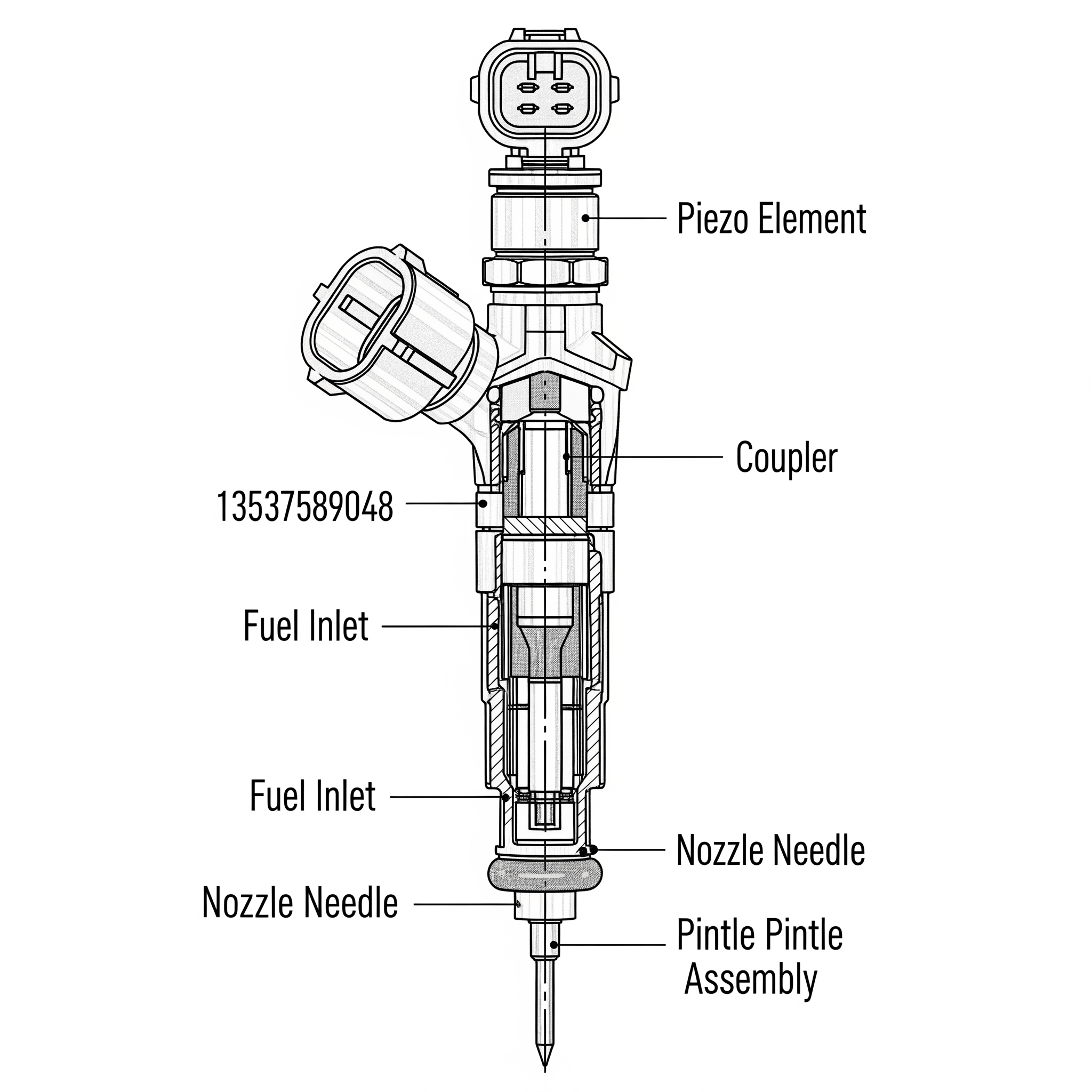 Piezo Element

Coupler

13537589048

Fuel Inlet

Fuel Inlet

Nozzle Needle

Nozzle Needle

Pintle Pintle Assembly